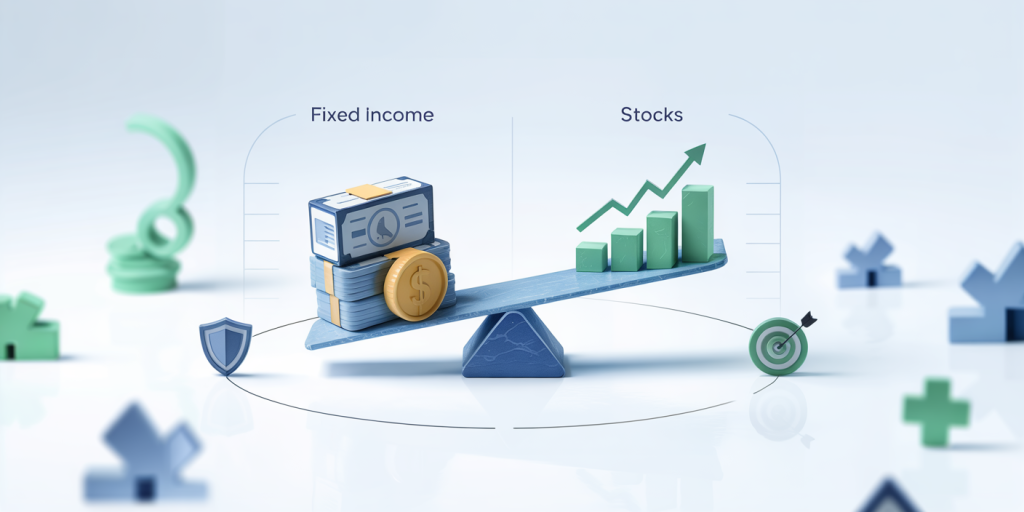 Fixed Income

Stocks

$