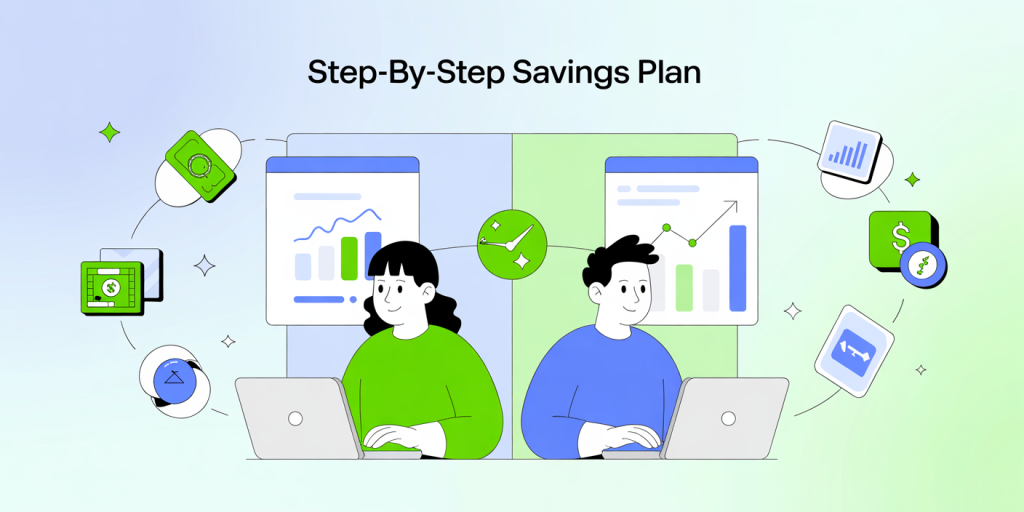 Step-By-Step Savings Plan

$